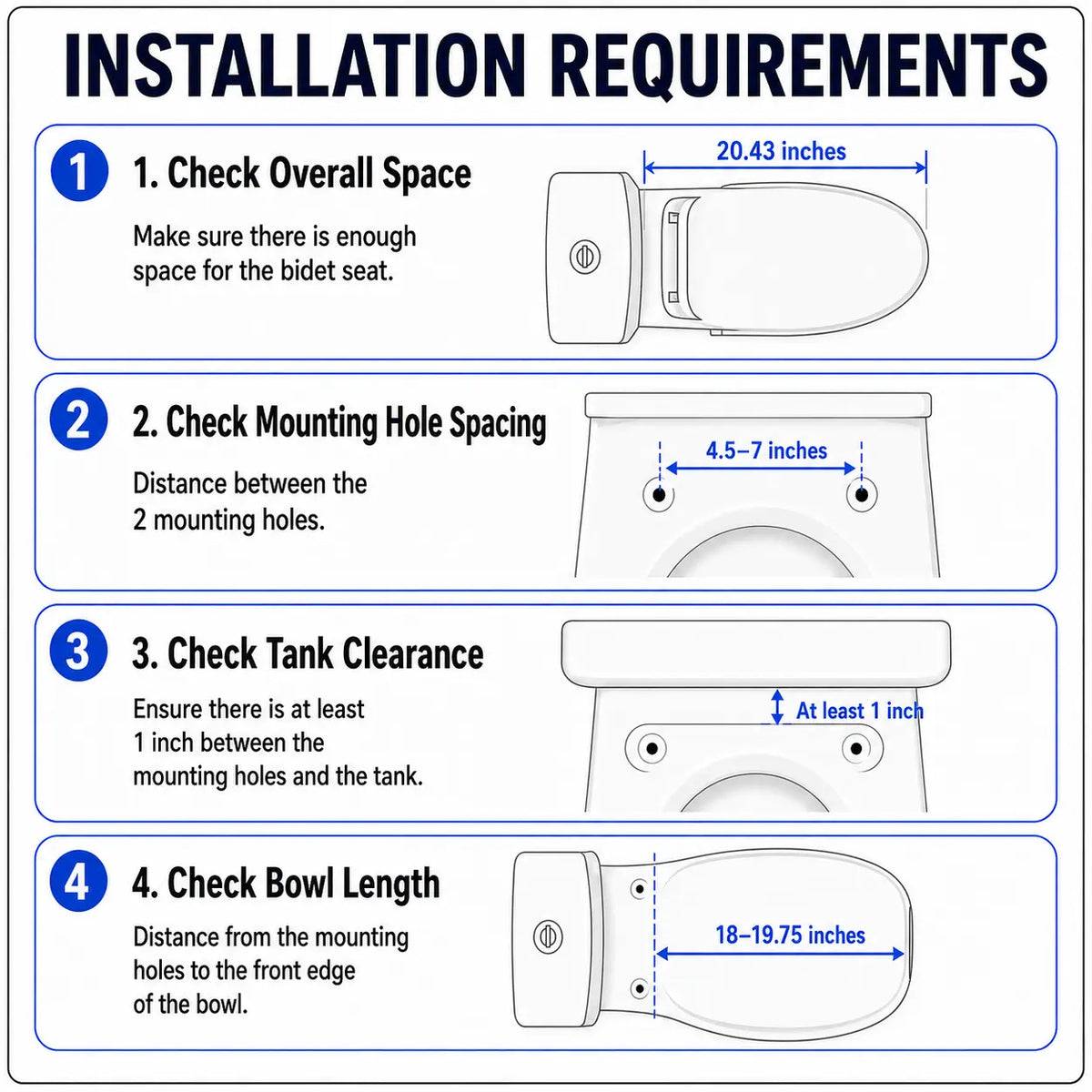 INSTALLATION REQUIREMENTS

1

1. Check Overall Space

Make sure there is enough space for the bidet seat.

20.43 inches

2

2. Check Mounting Hole Spacing

Distance between the 2 mounting holes.

4.5–7 inches

3

3. Check Tank Clearance

Ensure there is at least 1 inch between the mounting holes and the tank.

At least 1 inch

4

4. Check Bowl Length

Distance from the mounting holes to the front edge of the bowl.

18–19.75 inches